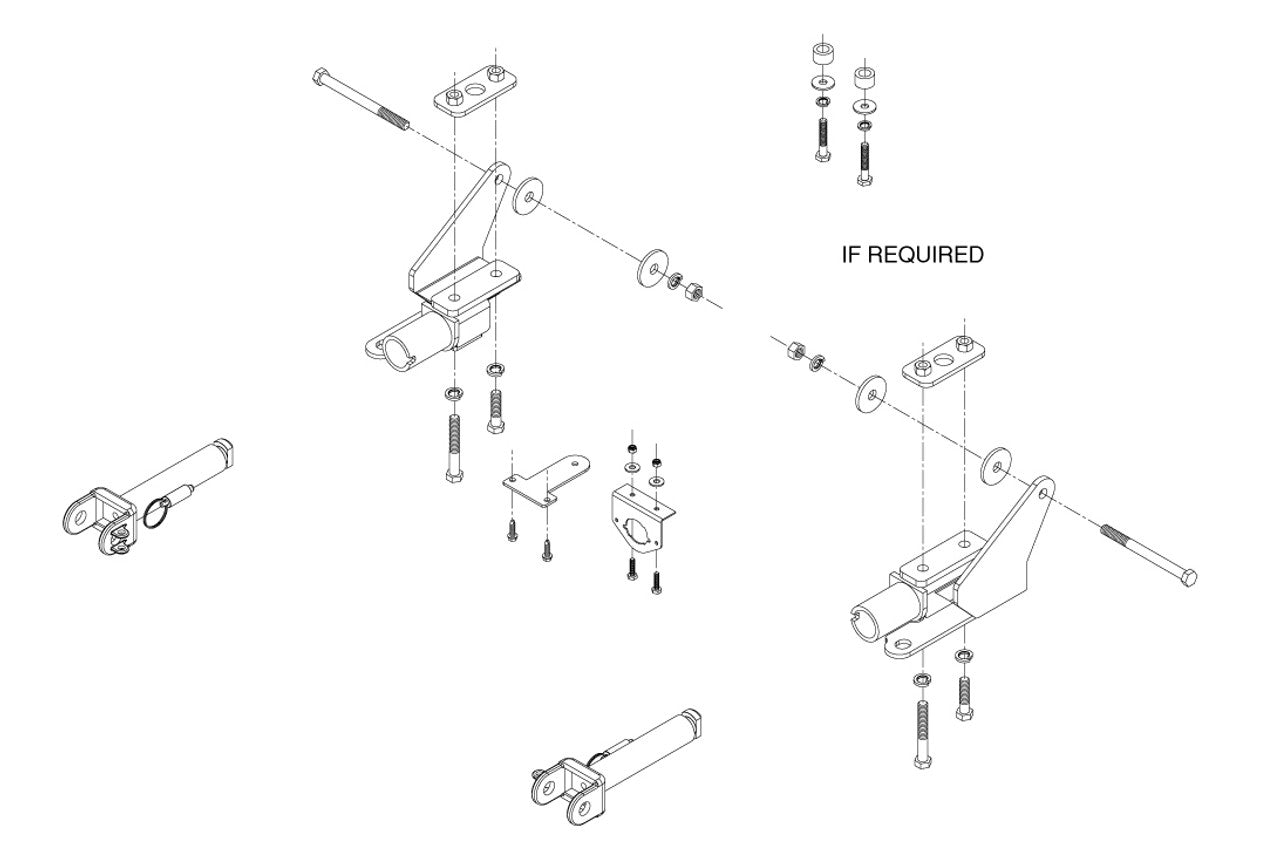 IF REQUIRED